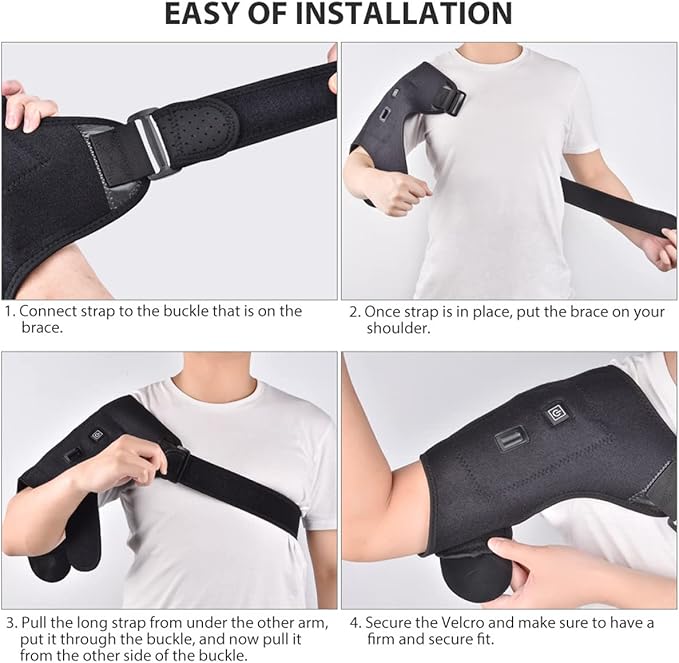 EASY OF INSTALLATION

1. Connect strap to the buckle that is on the brace.

2. Once strap is in place, put the brace on your shoulder.

3. Pull the long strap from under the other arm, put it through the buckle, and now pull it from the other side of the buckle.

4. Secure the Velcro and make sure to have a firm and secure fit.